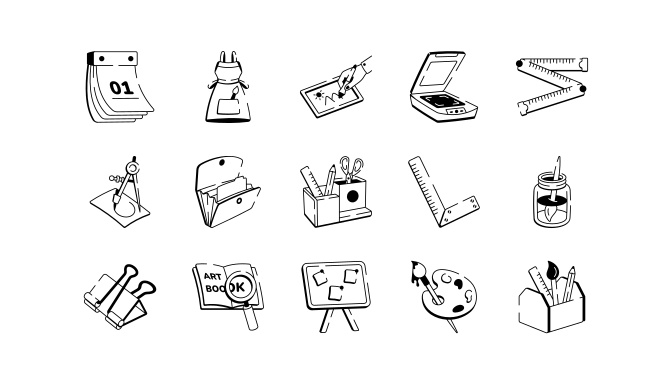 01

ART BOOK