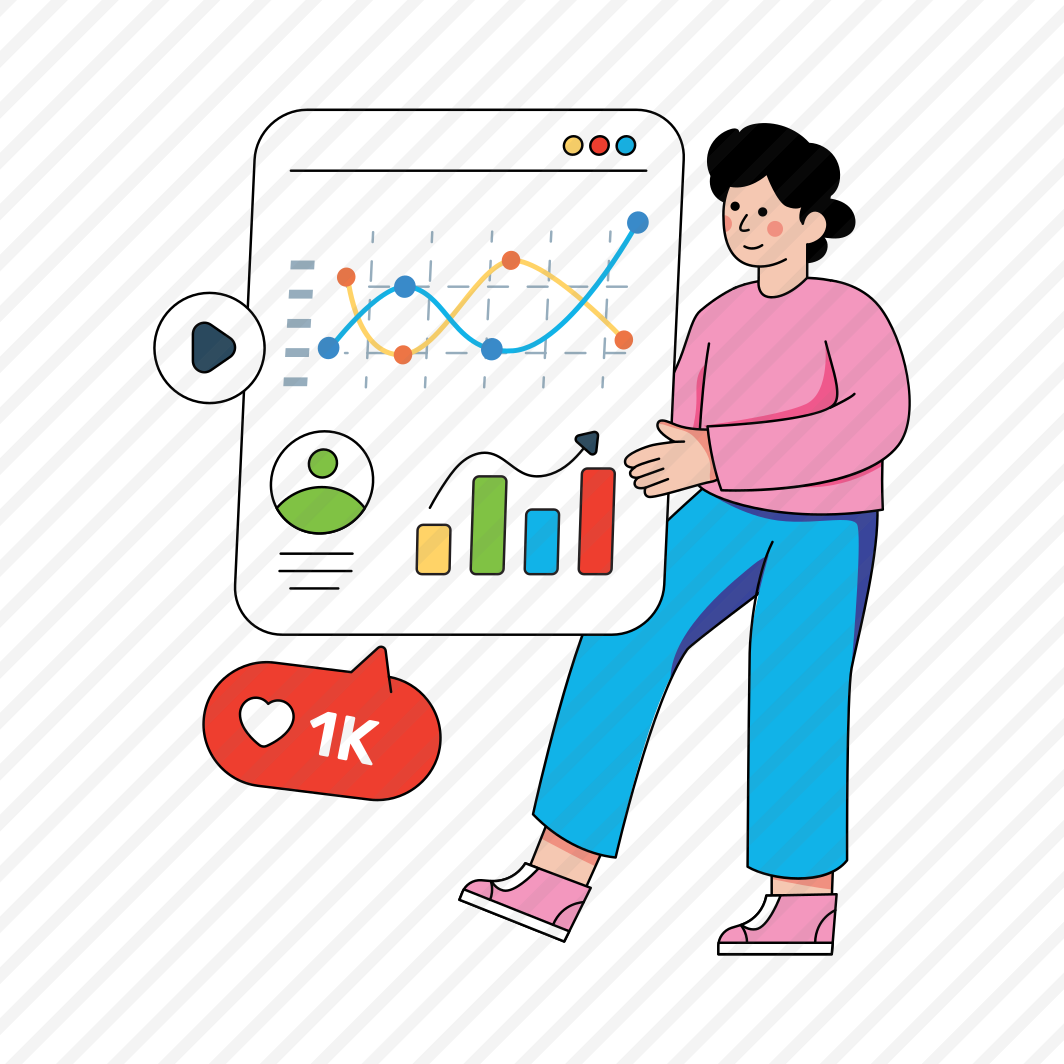 1K