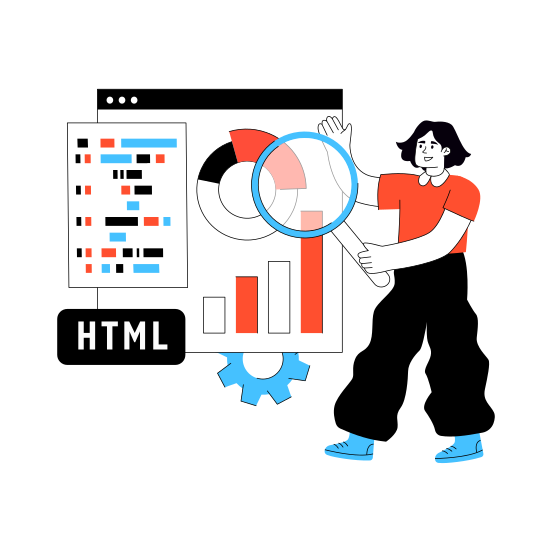 HTML