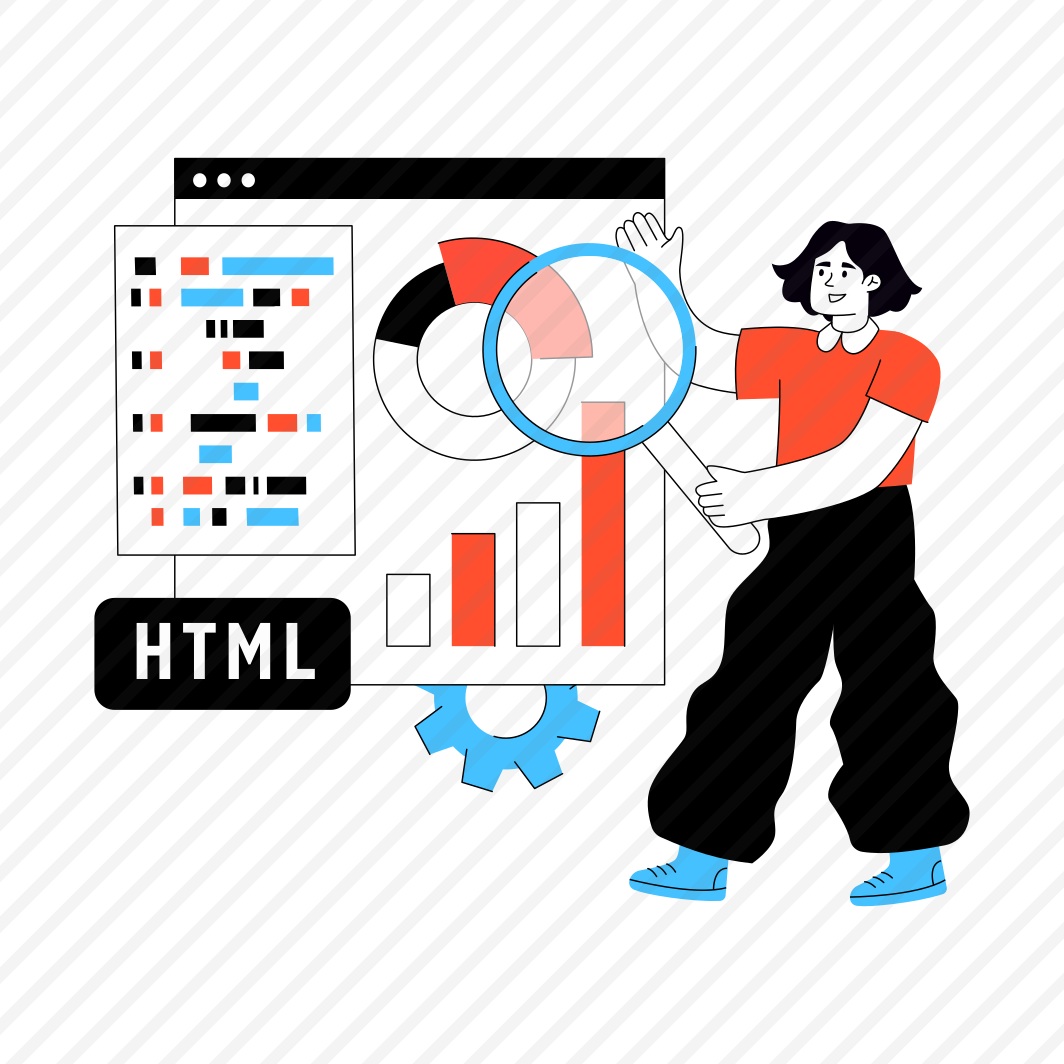 HTML