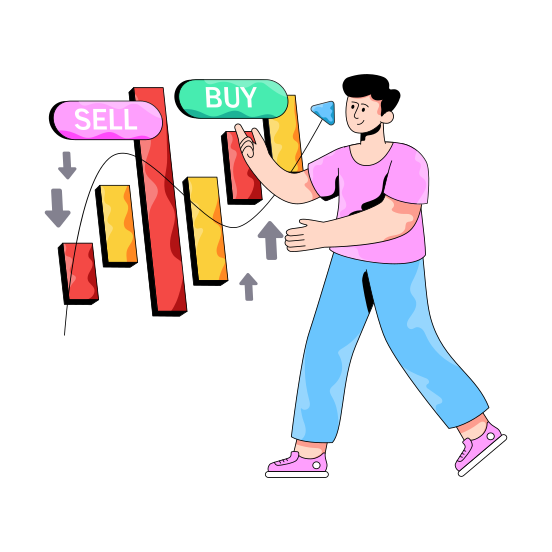 SELL

BUY