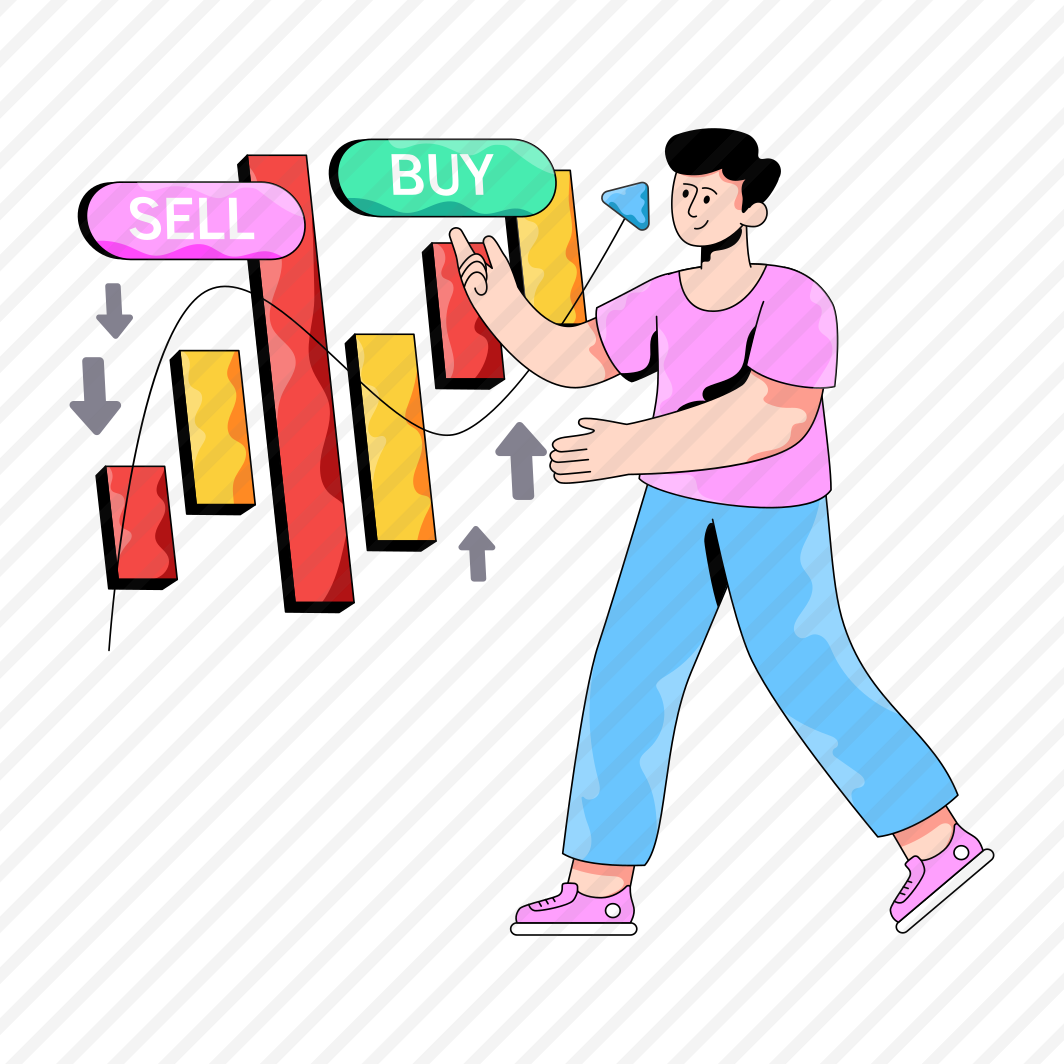 SELL
BUY