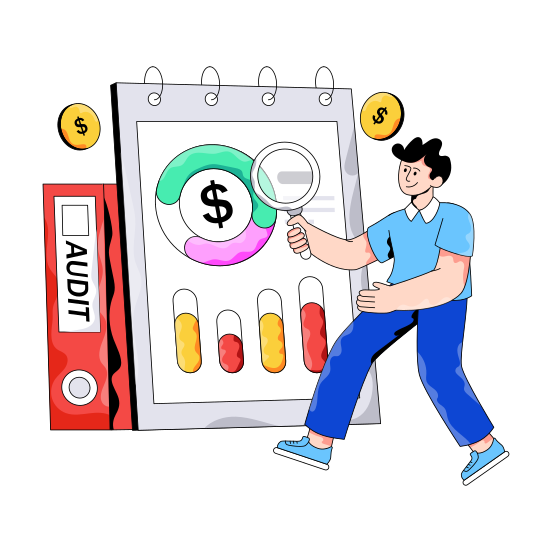 $

$

$

AUDIT