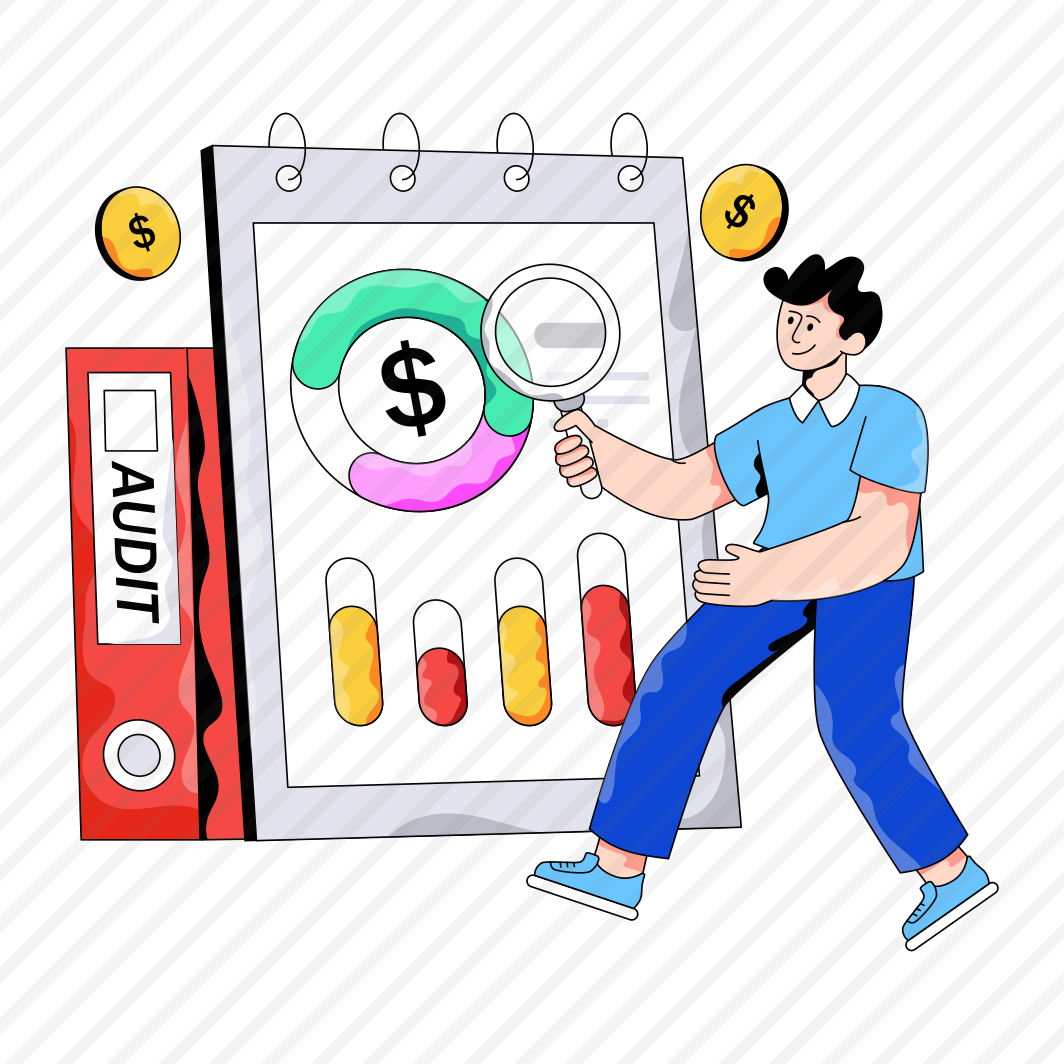 $

$

$

AUDIT