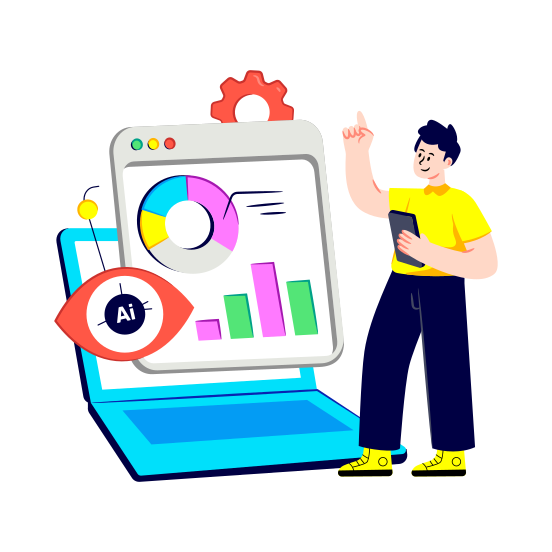 Ai