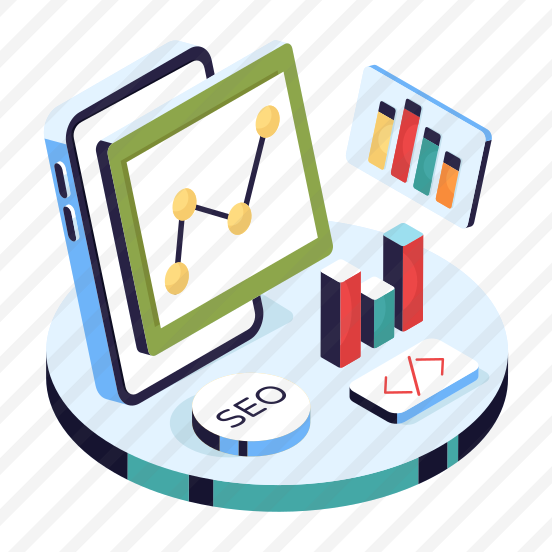 SEO

</>