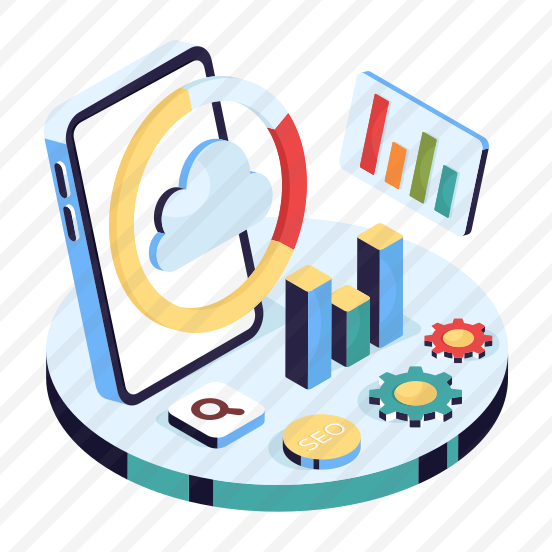 SEO