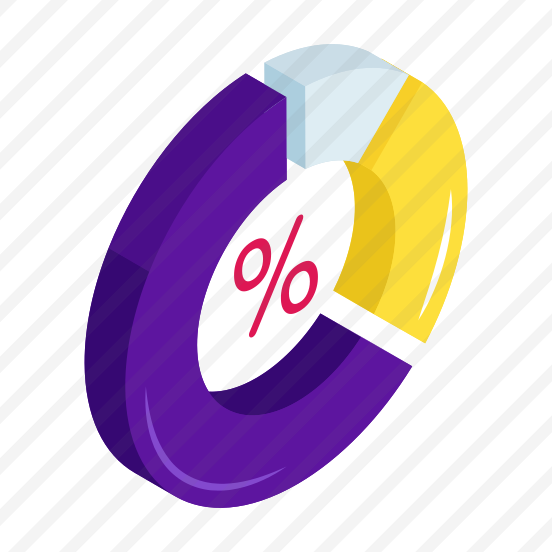 %