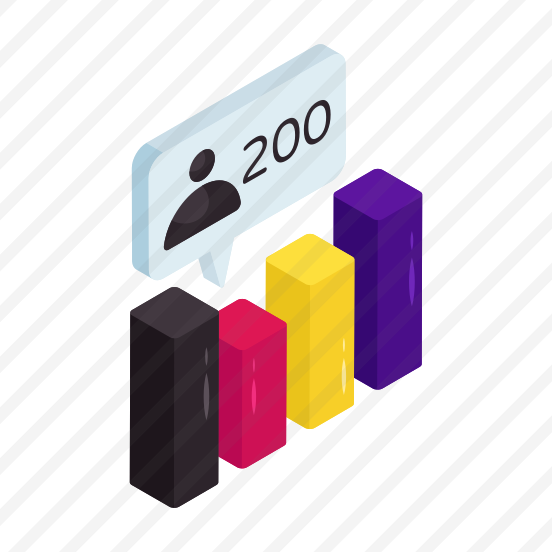 200