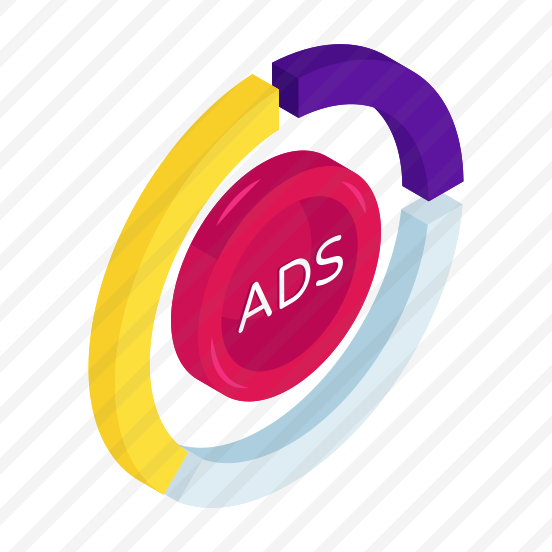 ADS