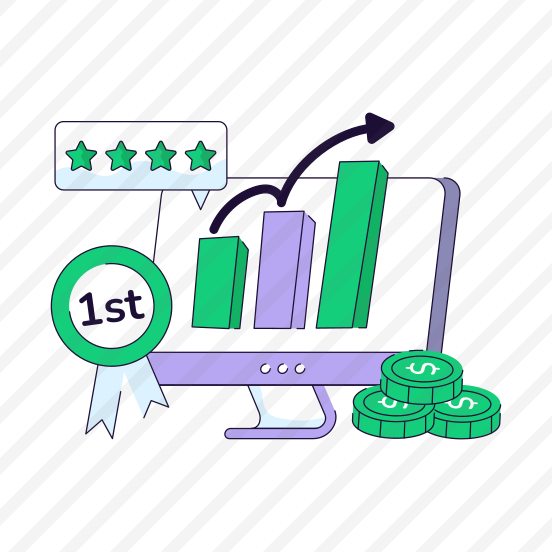 1st

$

$

$