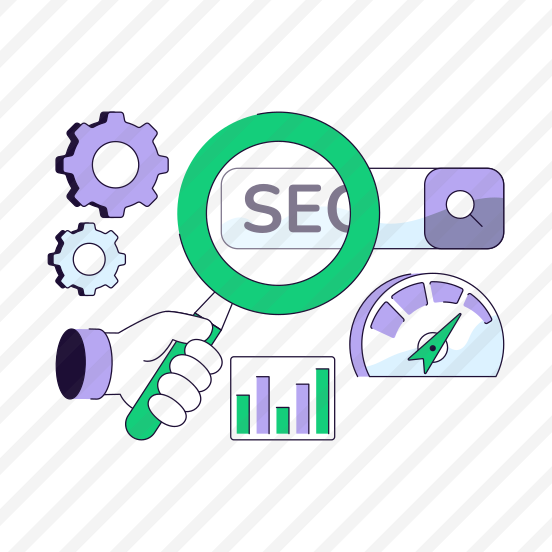 SEO