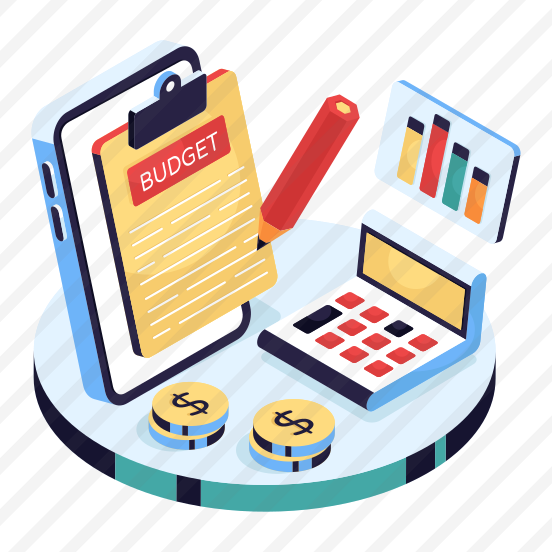 BUDGET

$

$