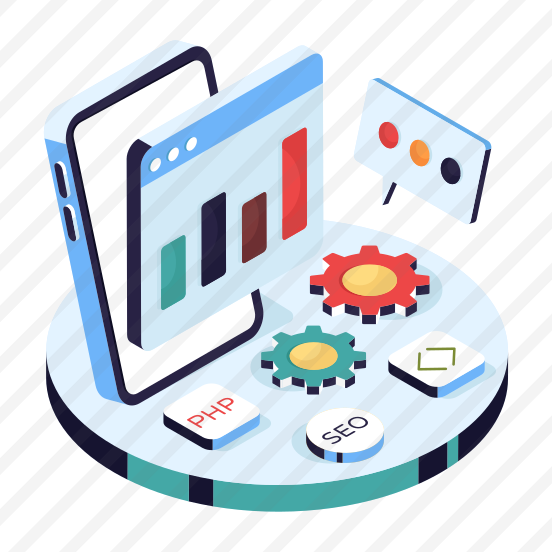 PHP

SEO