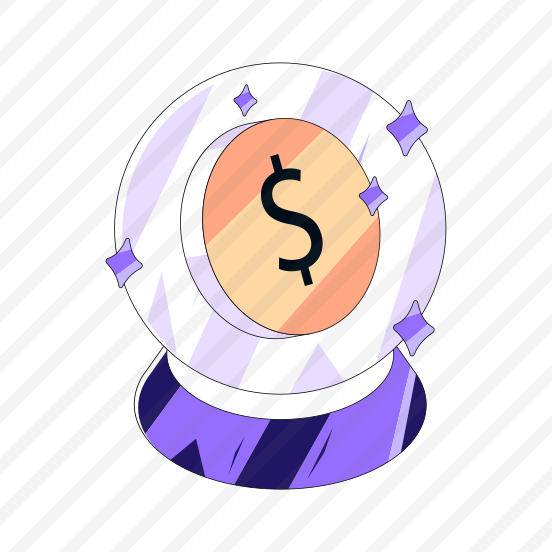 $