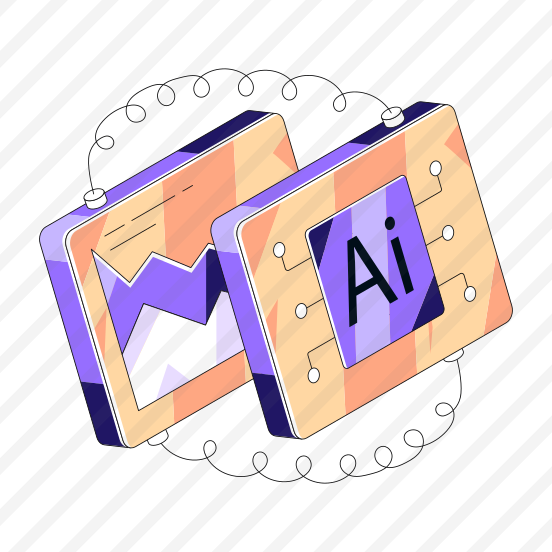 Ai