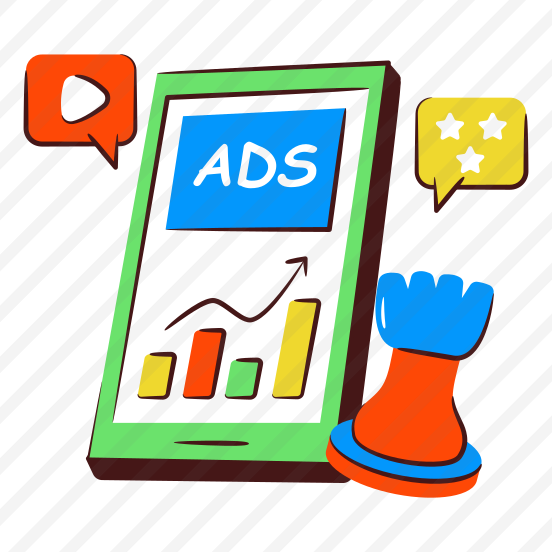 ADS