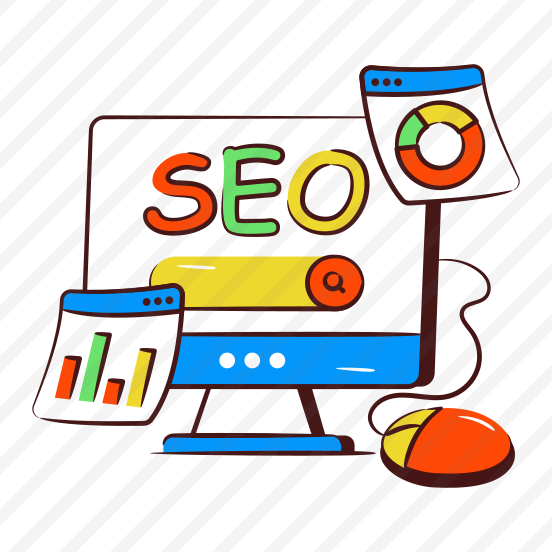 SEO