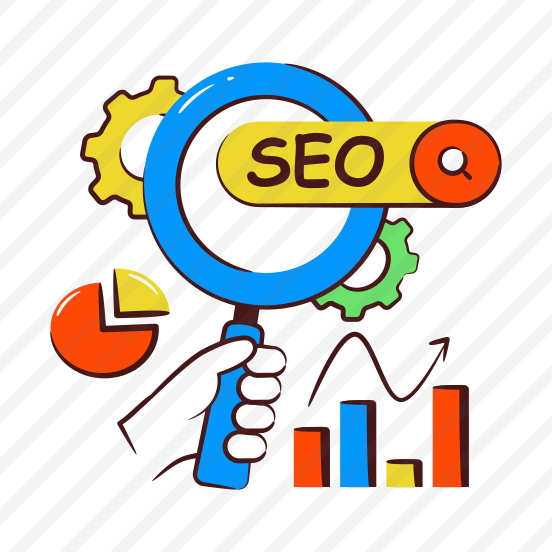 SEO