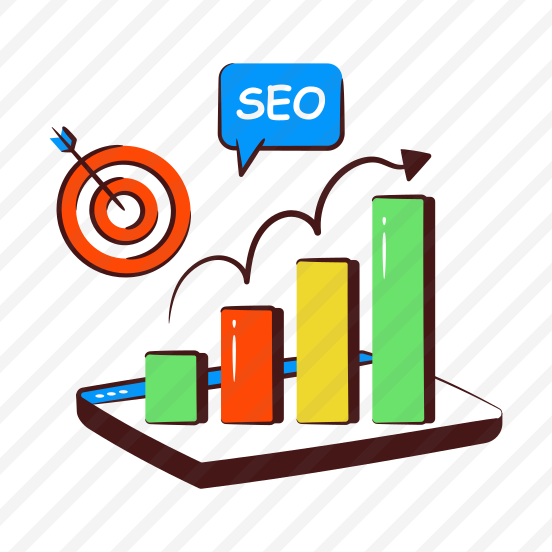 SEO