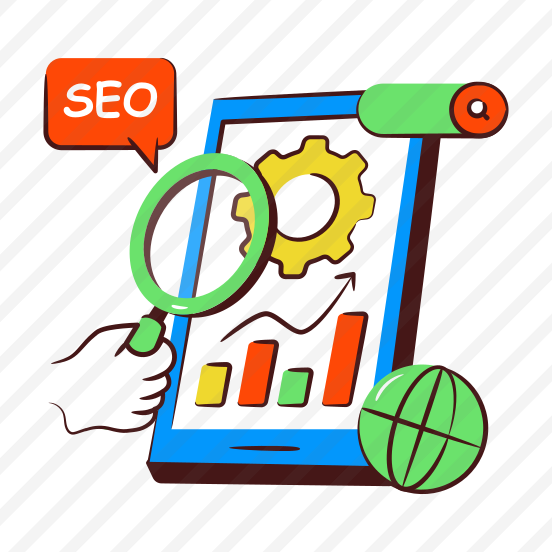 SEO