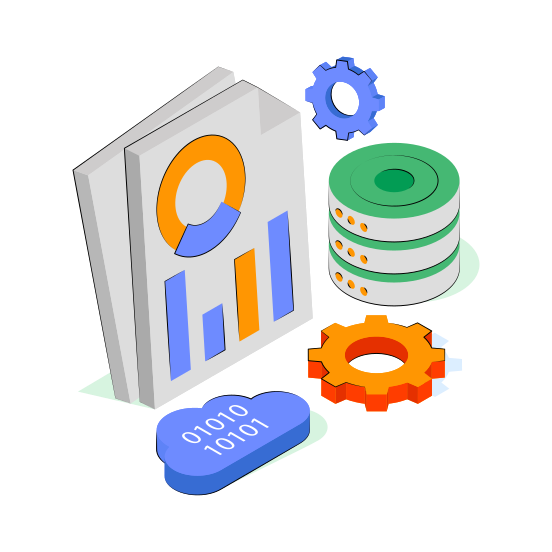 01010
10101