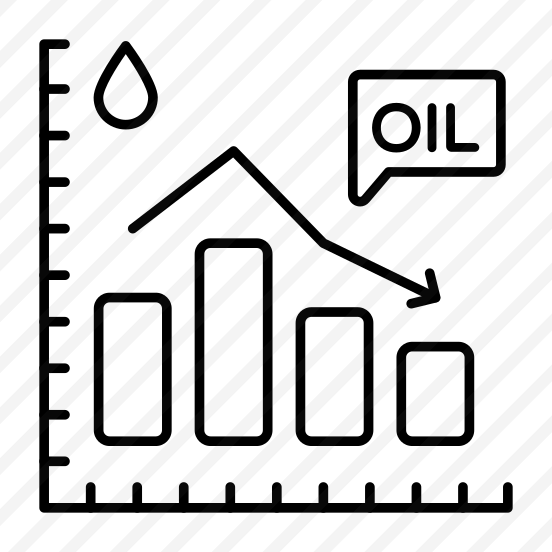 OIL