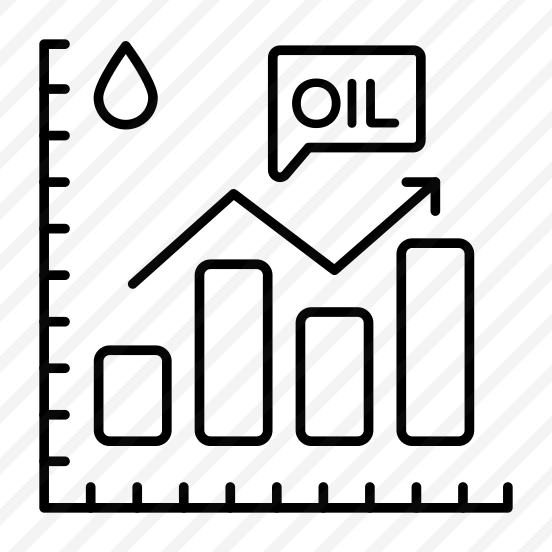 OIL