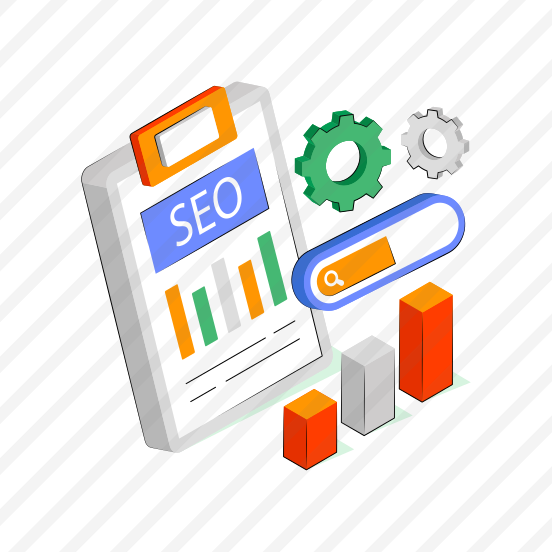 SEO