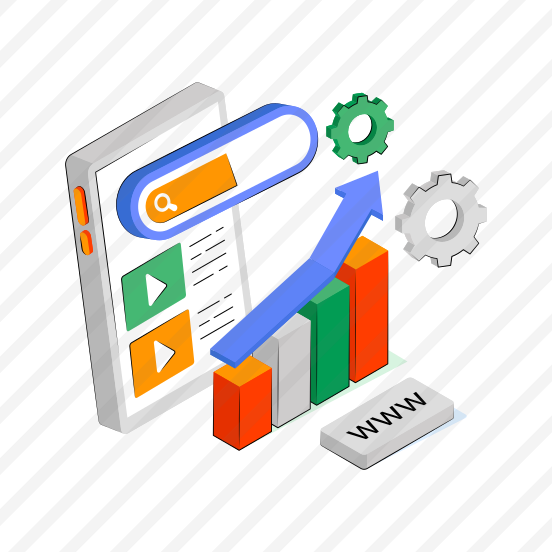 WWW