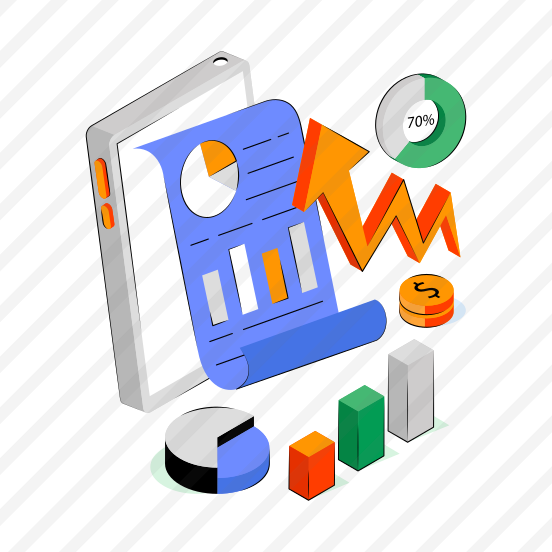 70%

$