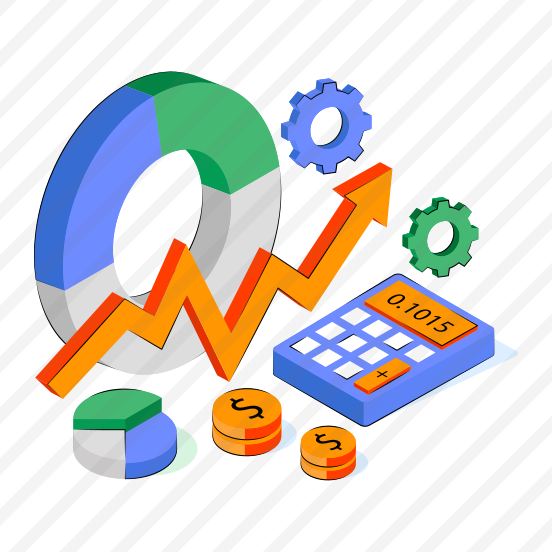 0.1015

+

$

$