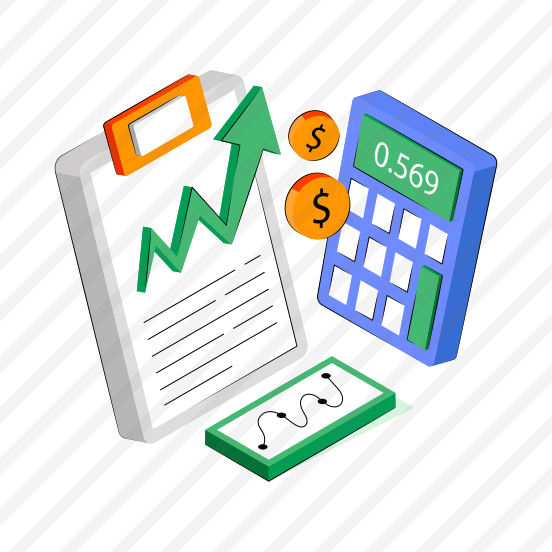 $
$
0.569