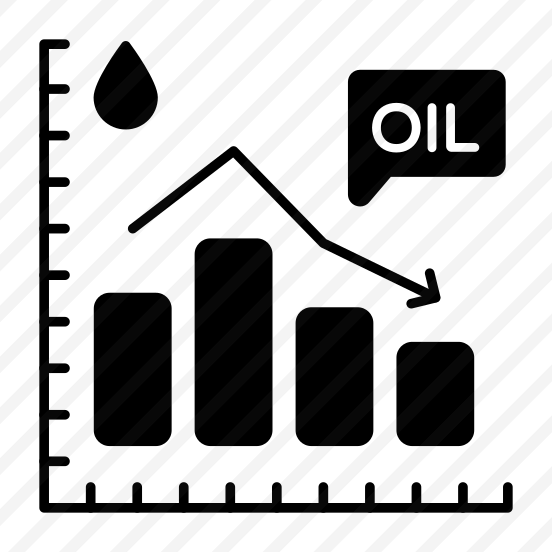 OIL