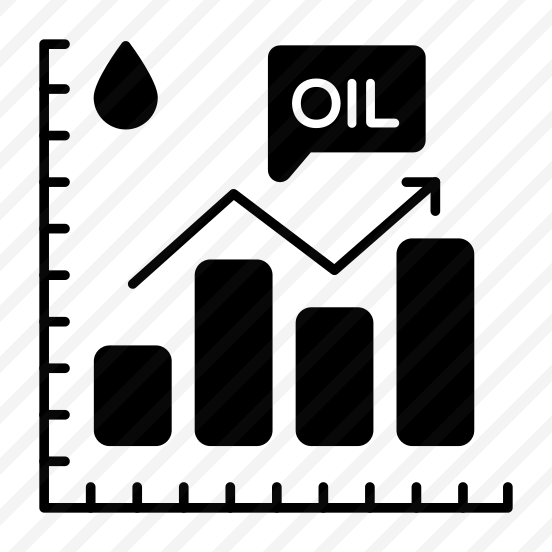 OIL