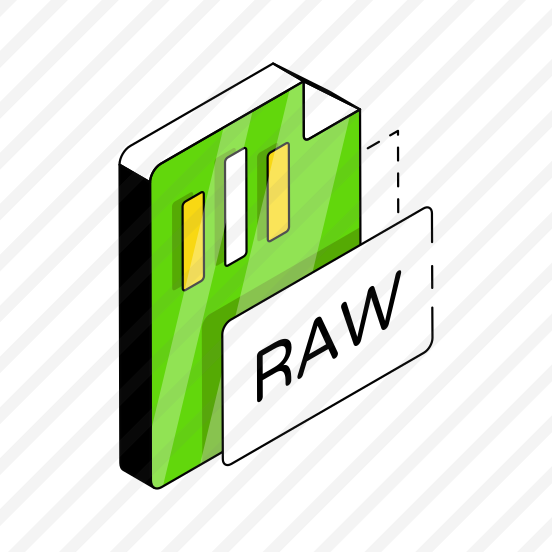 RAW