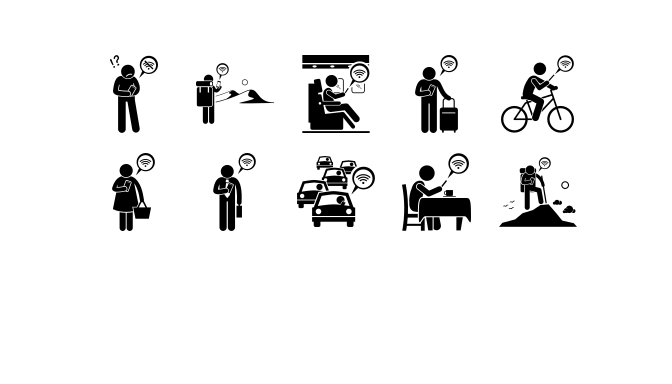 !?