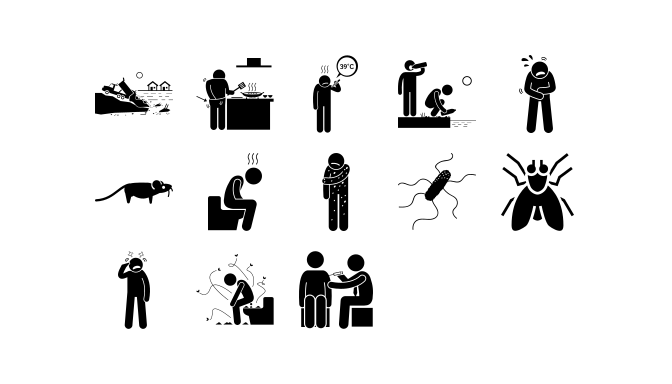 39°C