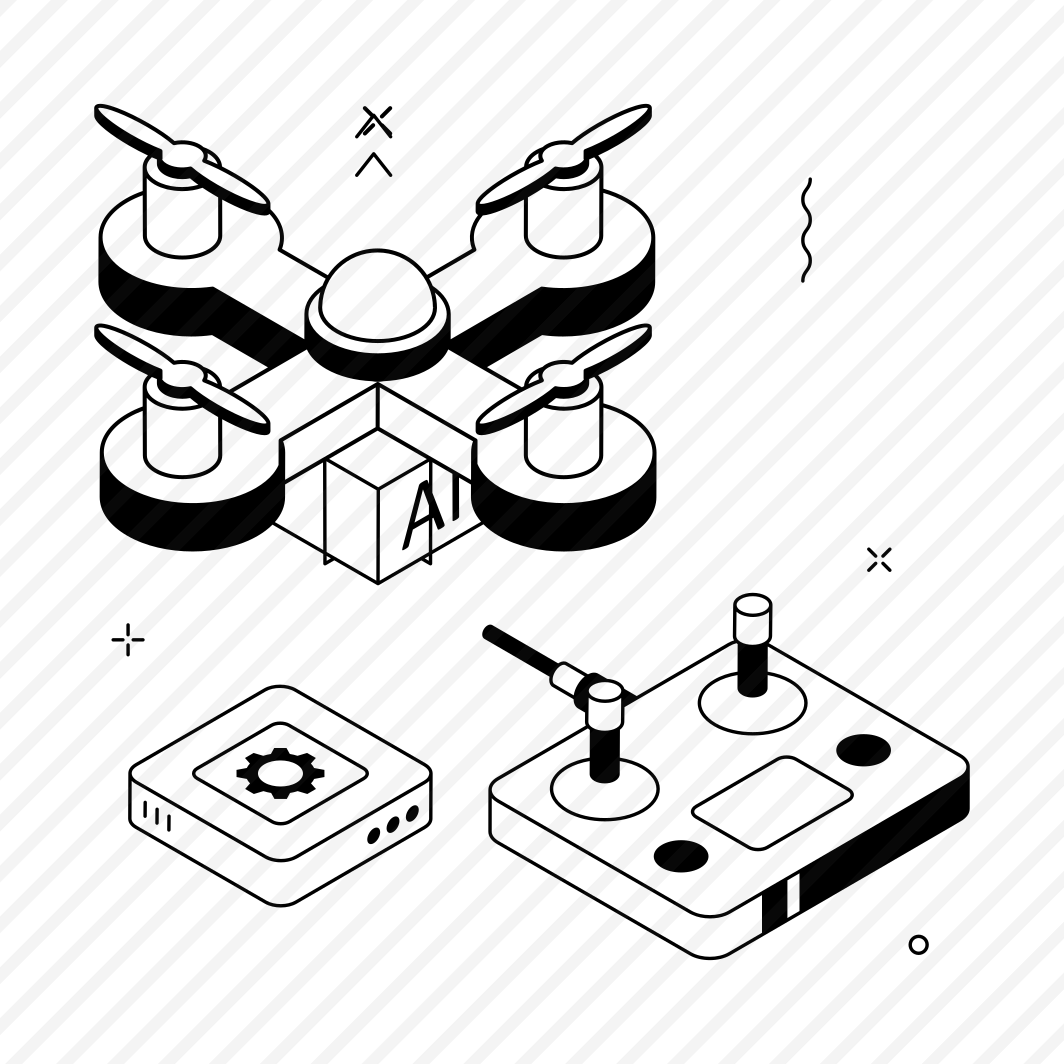 AI