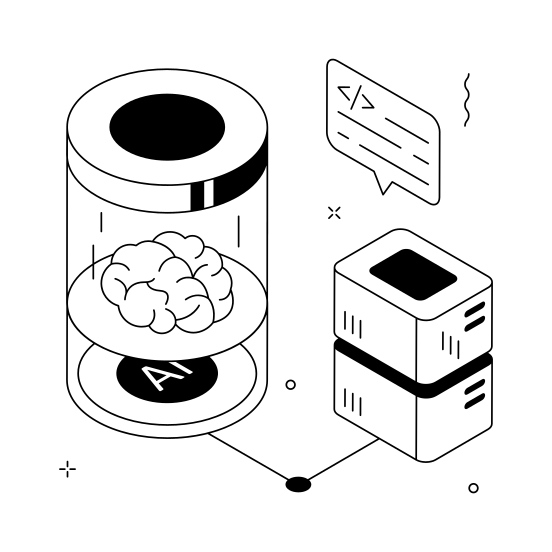 </>

AI