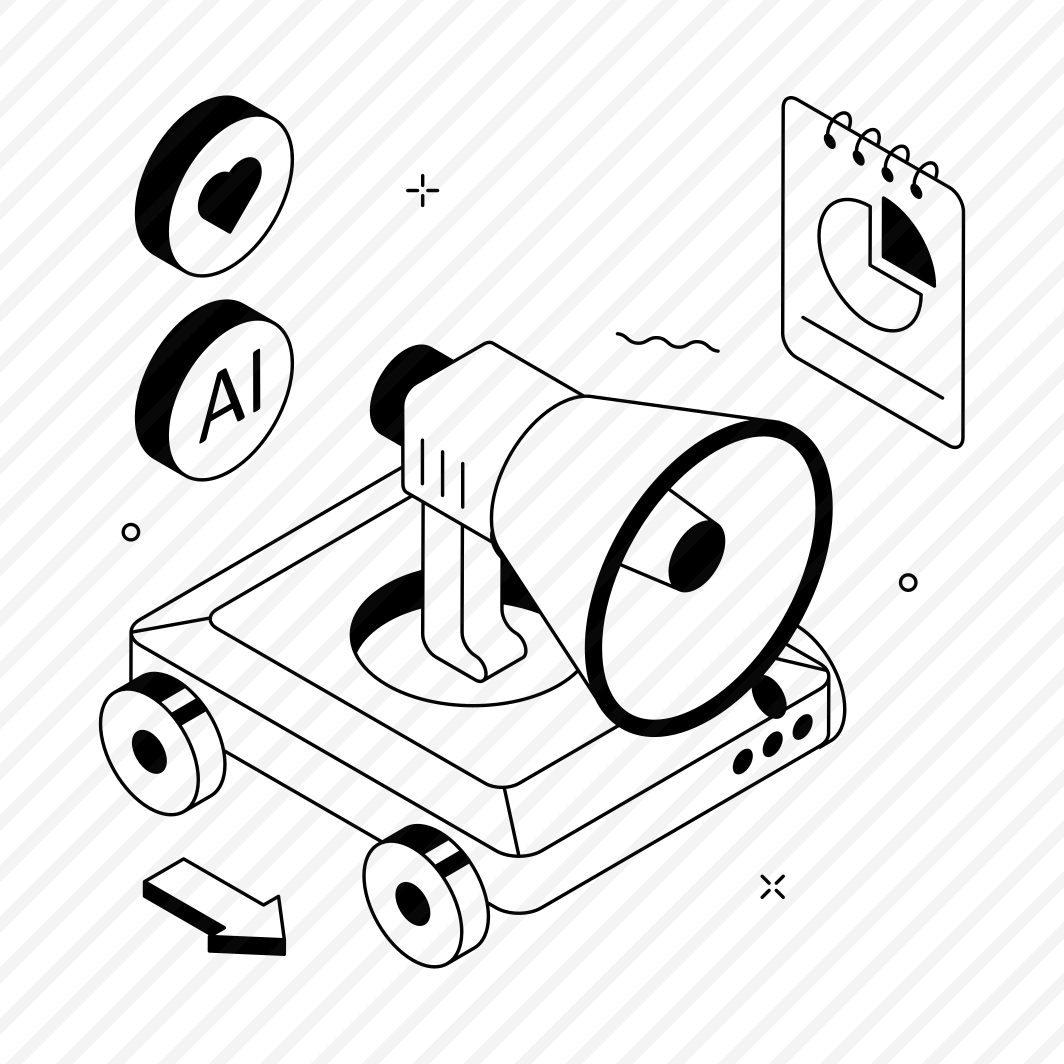 AI