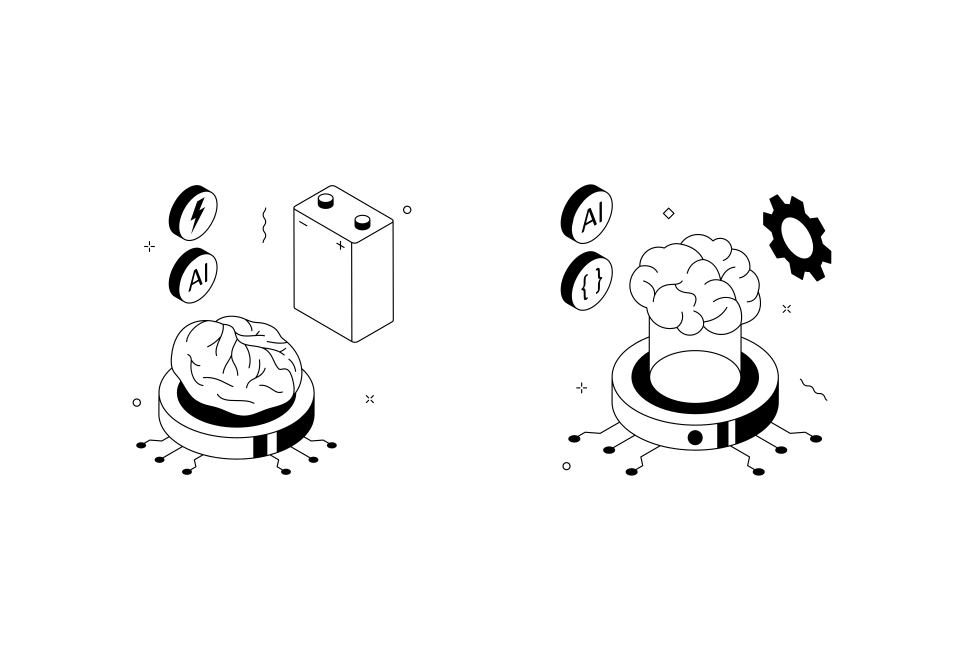 AI

AI

{ }