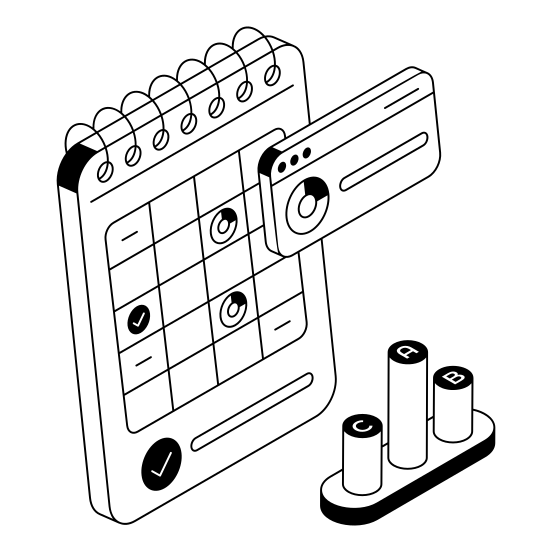 C
A
B