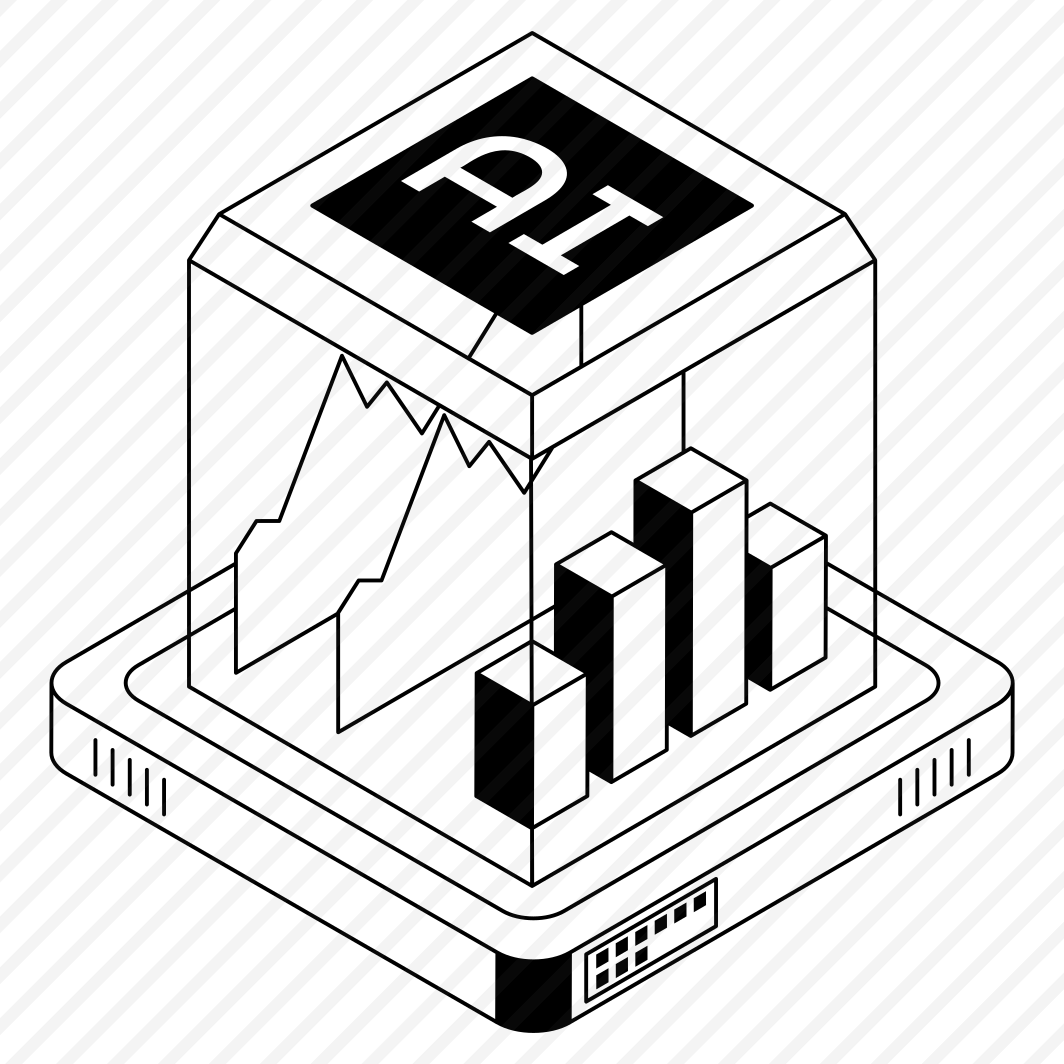 AI