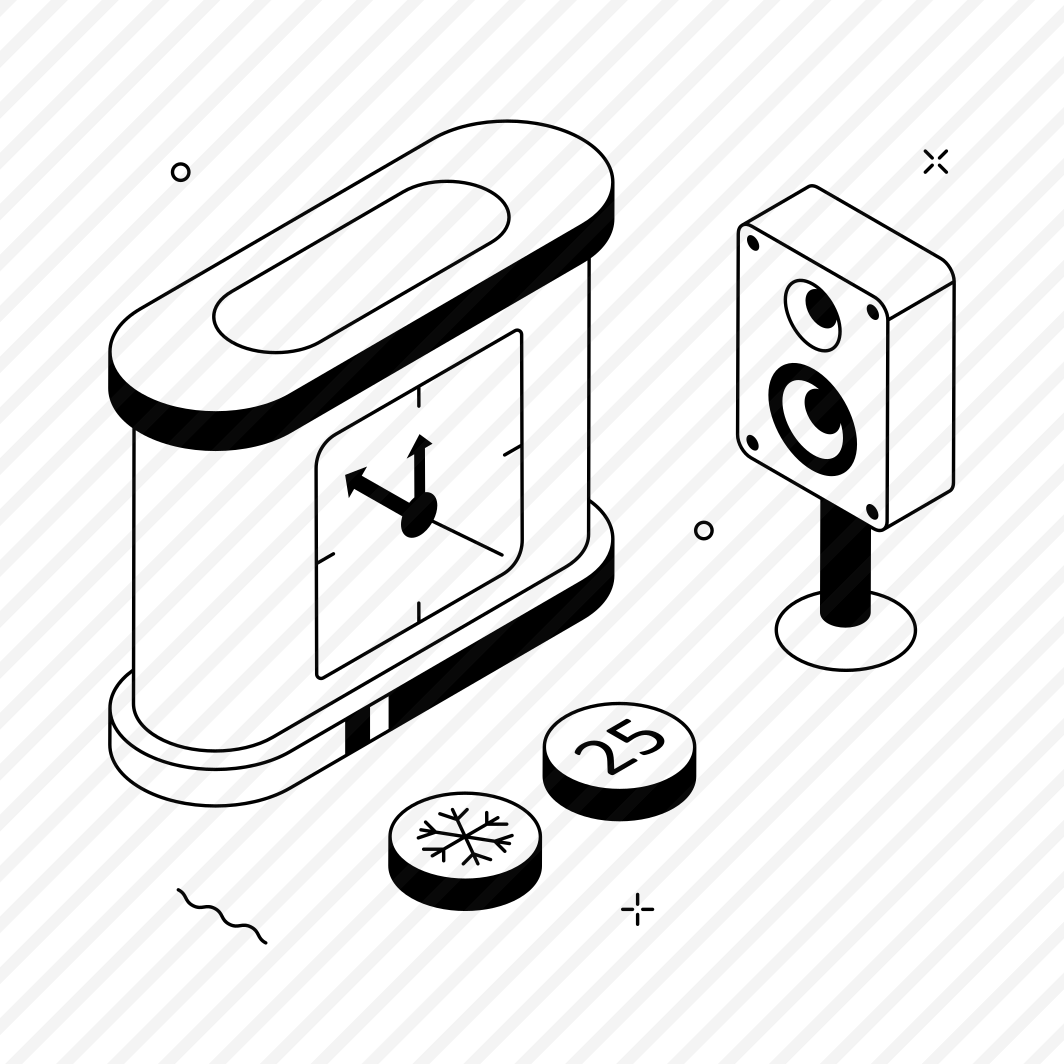 25