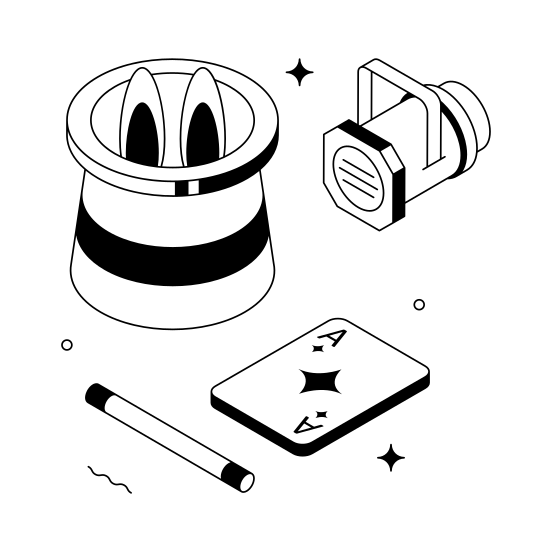 A
A