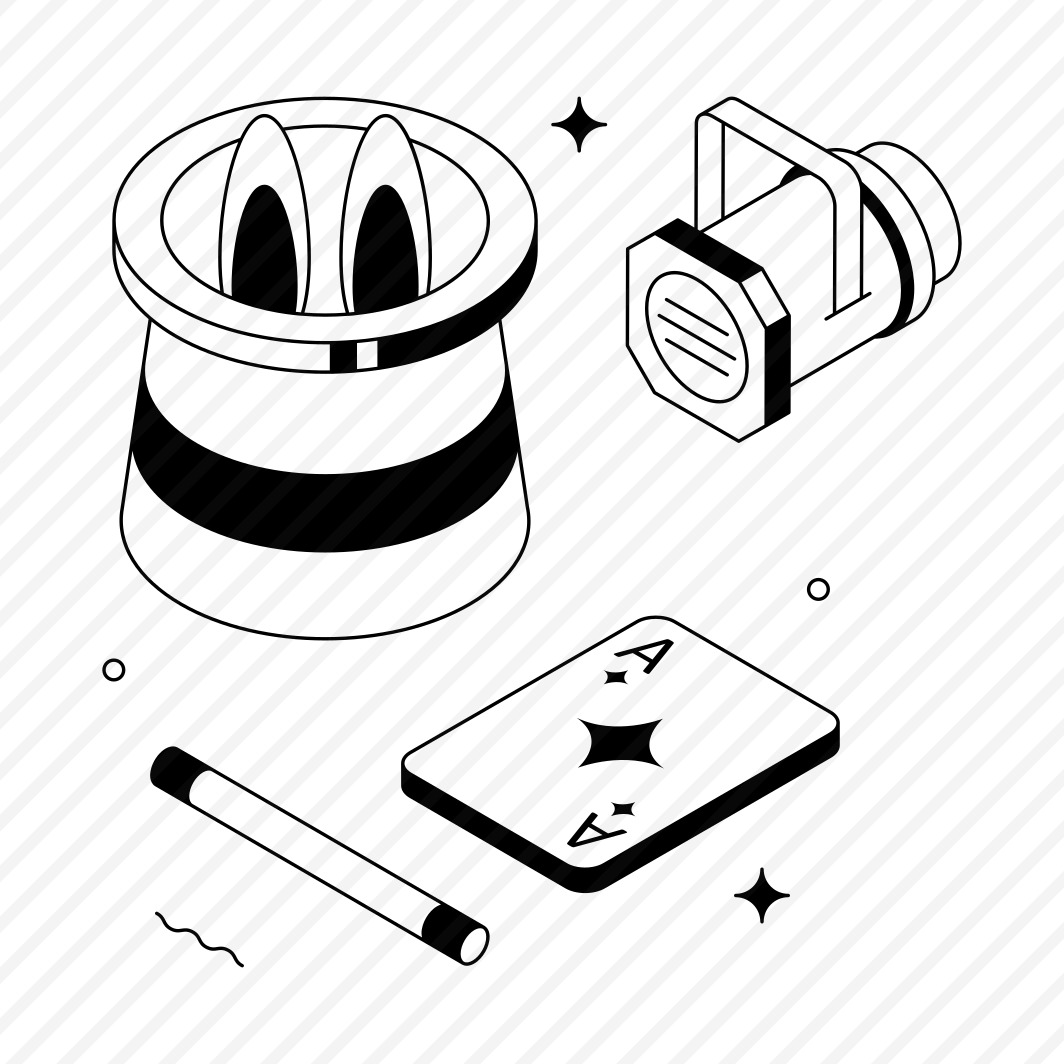 A
A