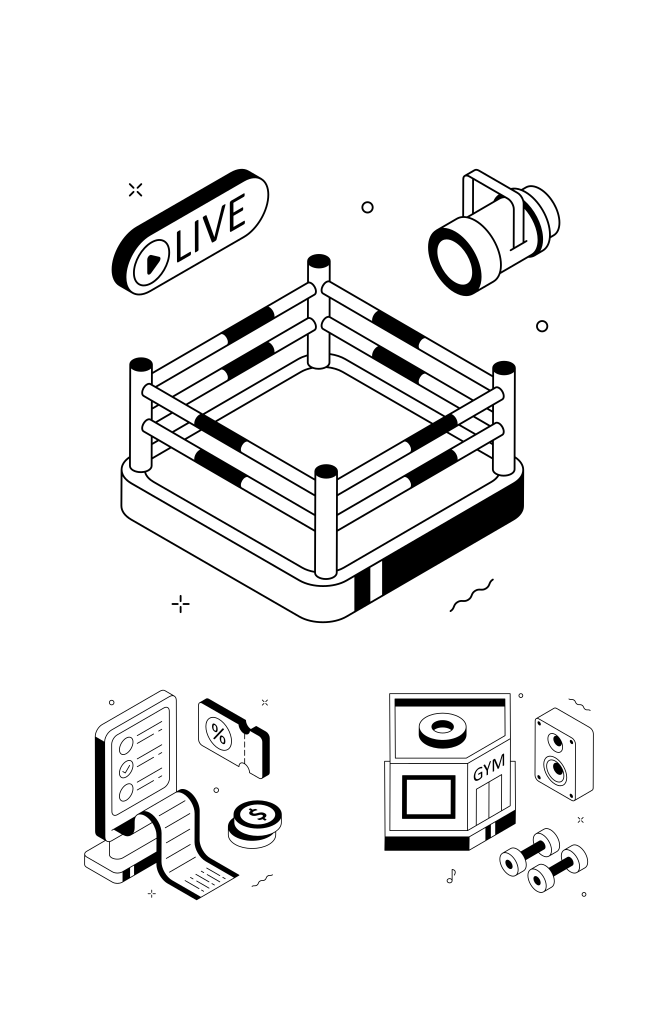 LIVE

%

$

GYM