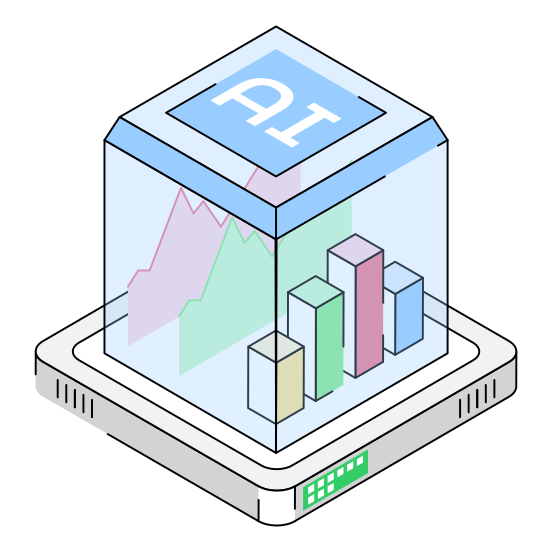 AI