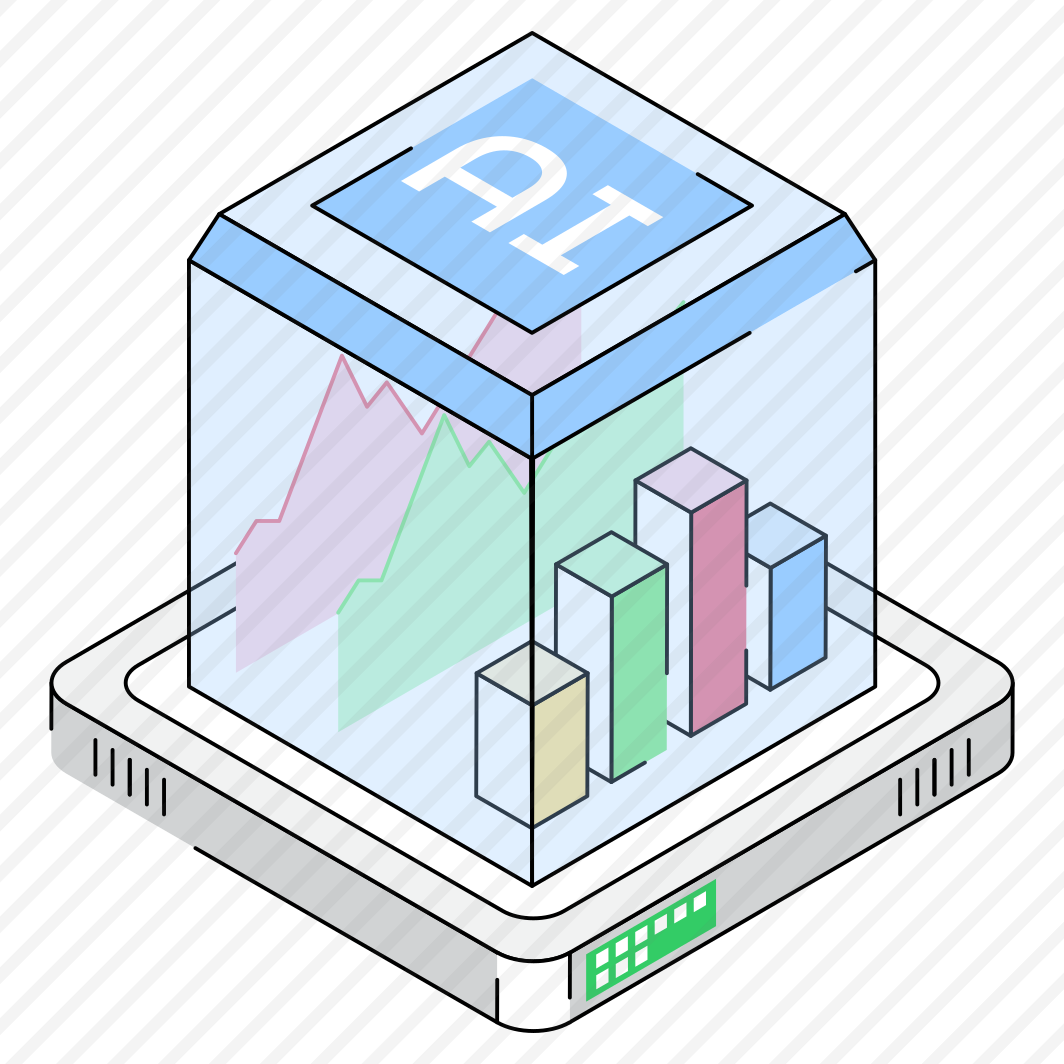 AI